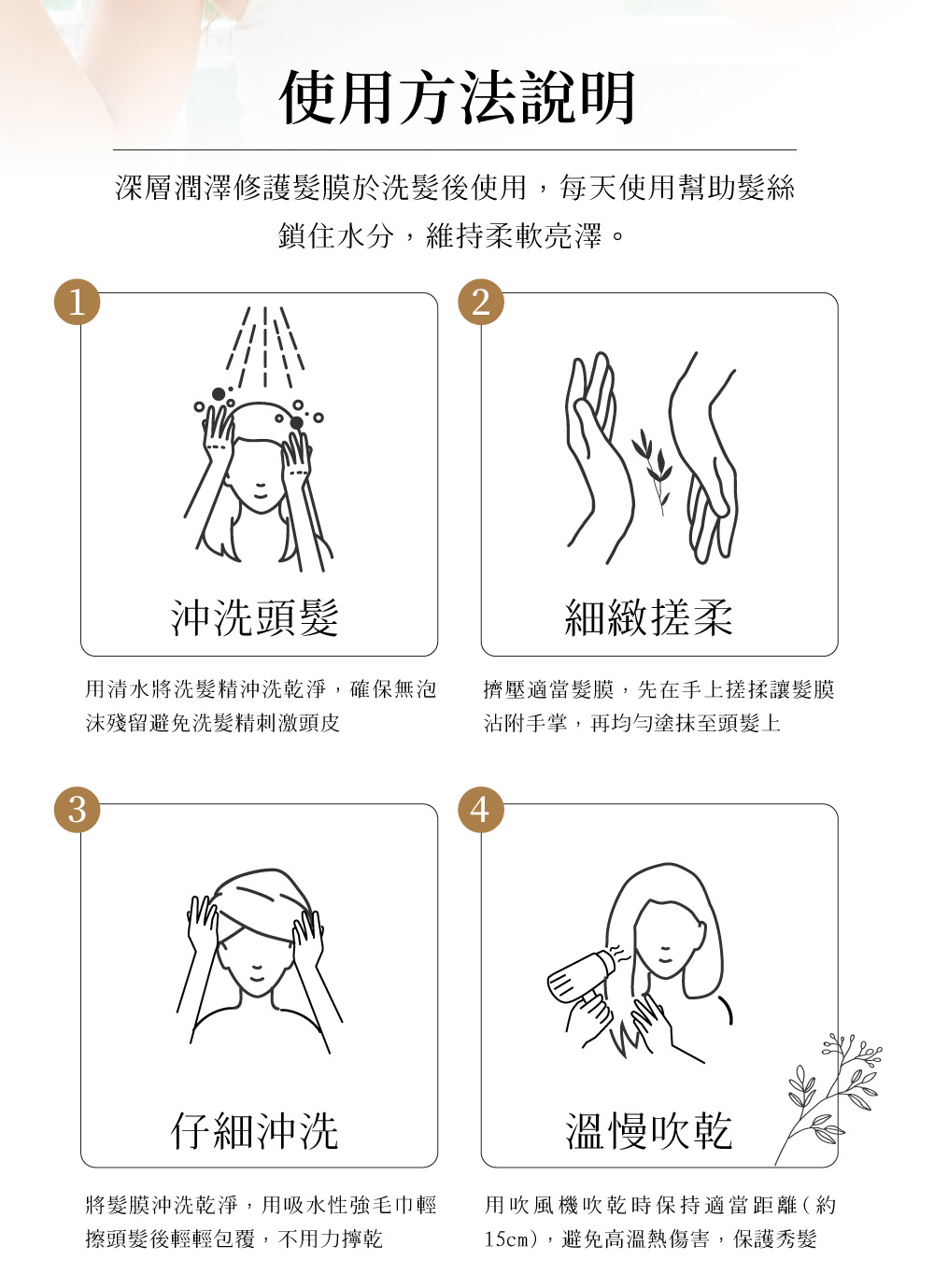 使用方法說明

深層潤澤修護髮膜於洗髮後使用，每天使用幫助髮絲鎖住水分，維持柔軟亮澤。

1

沖洗頭髮

用清水將洗髮精沖洗乾淨，確保無泡沫殘留避免洗髮精刺激頭皮

2

細緻搓柔

擠壓適當髮膜，先在手上搓揉讓髮膜沾附手掌，再均勻塗抹至頭髮上

3

仔細沖洗

將髮膜沖洗乾淨，用吸水性強毛巾輕擦頭髮後輕輕包覆，不用力擰乾

4

溫慢吹乾

用吹風機吹乾時保持適當距離（約15cm），避免高溫熱傷害，保護秀髮